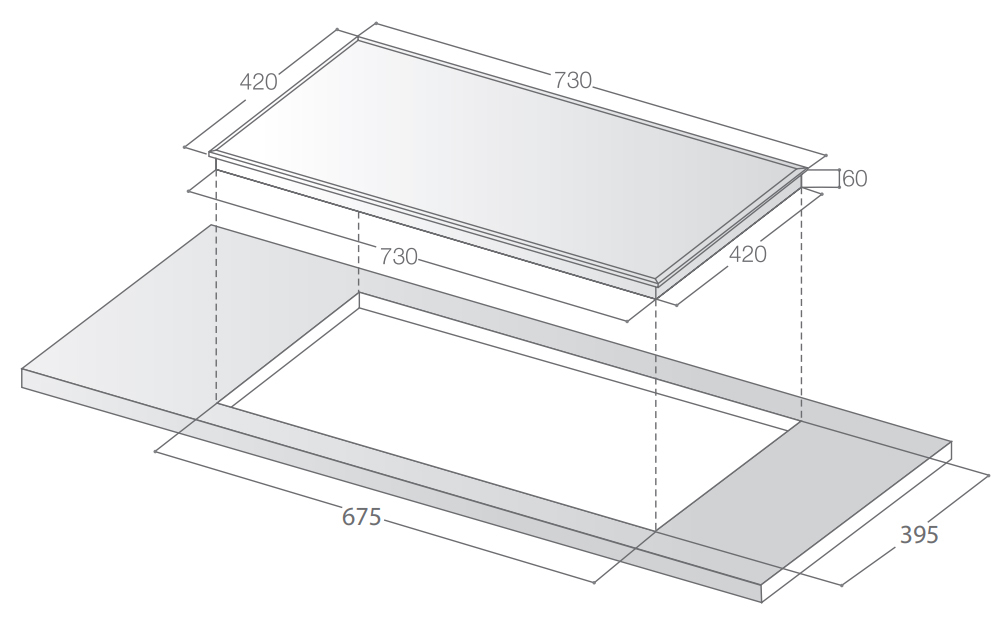 420
730
60
730
420
675
395