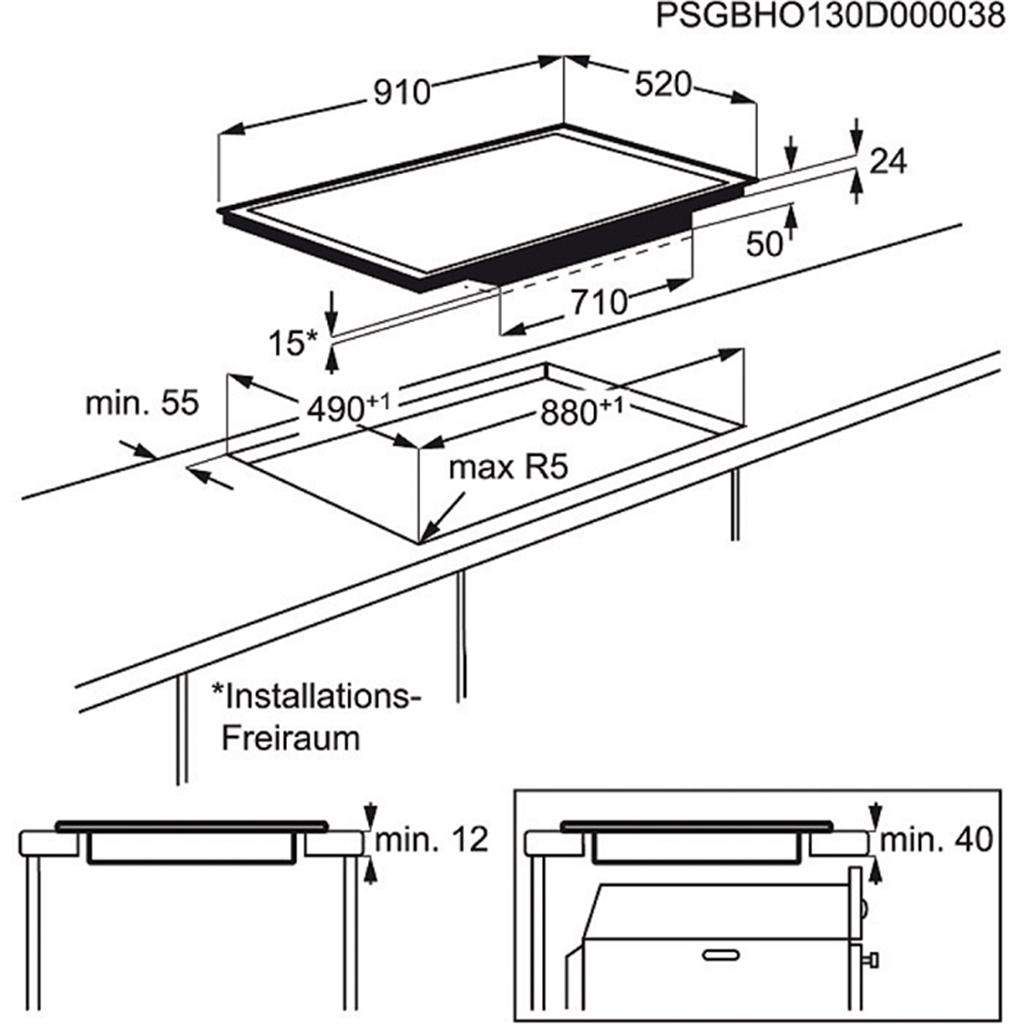 PSGBHO130D000038

910

520

24

50

710

15*

min. 55

$490^{+1}$

$880^{+1}$

max R5

*Installations-Freiraum

min. 12

min. 40