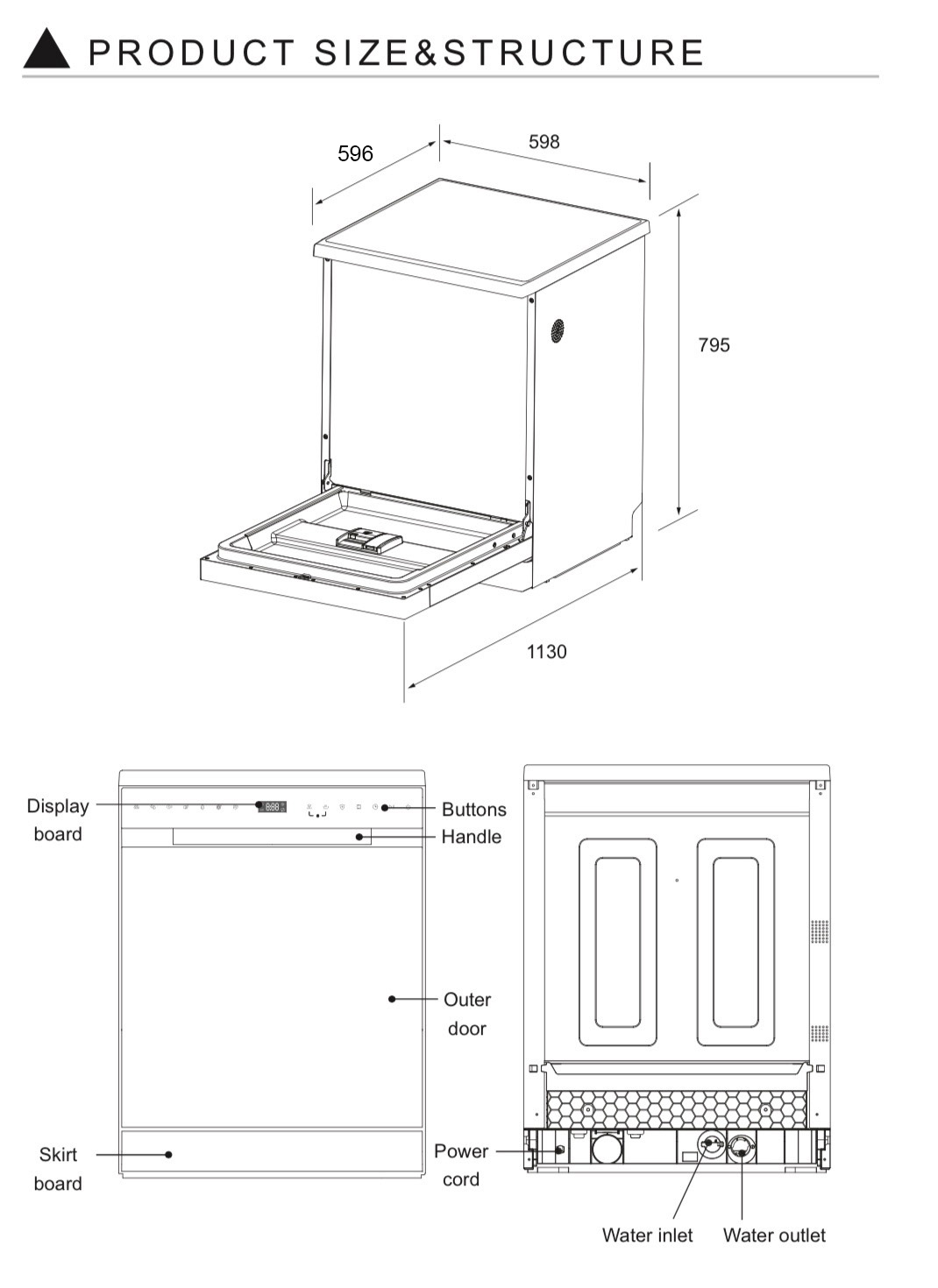 PRODUCT SIZE&STRUCTURE

596

598

795

1130

Display board

Buttons

Handle

Outer door

Skirt board

Power cord

Water inlet

Water outlet